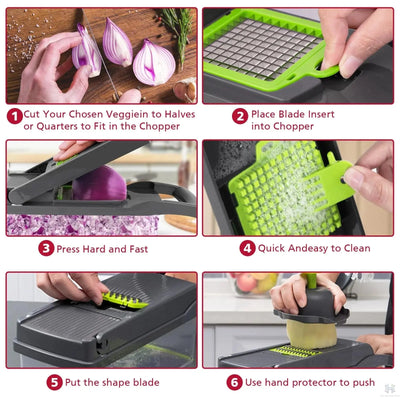 1 Cut Your Chosen Veggiein to Halves or Quarters to Fit in the Chopper

2 Place Blade Insert into Chopper

3 Press Hard and Fast

4 Quick Andeasy to Clean

5 Put the shape blade

6 Use hand protector to push